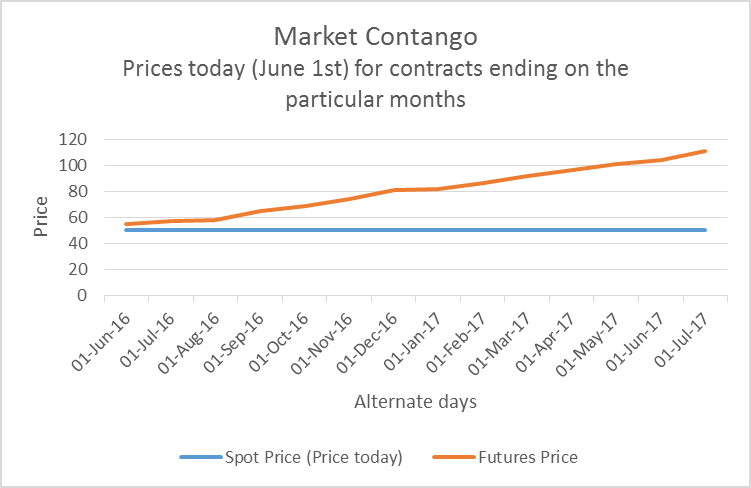 Market Contango
Prices today (June 1st) for contracts ending on the particular months

Price

120
100
80
60
40
20
0

01-Jun-16
01-Jul-16
01-Aug-16
01-Sep-16
01-Oct-16
01-Nov-16
01-Dec-16
01-Jan-17
01-Feb-17
01-Mar-17
01-Apr-17
01-May-17
01-Jun-17
01-Jul-17

Alternate days

Spot Price (Price today)
Futures Price